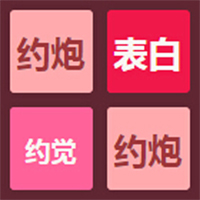 约炮

表白

约觉

约炮